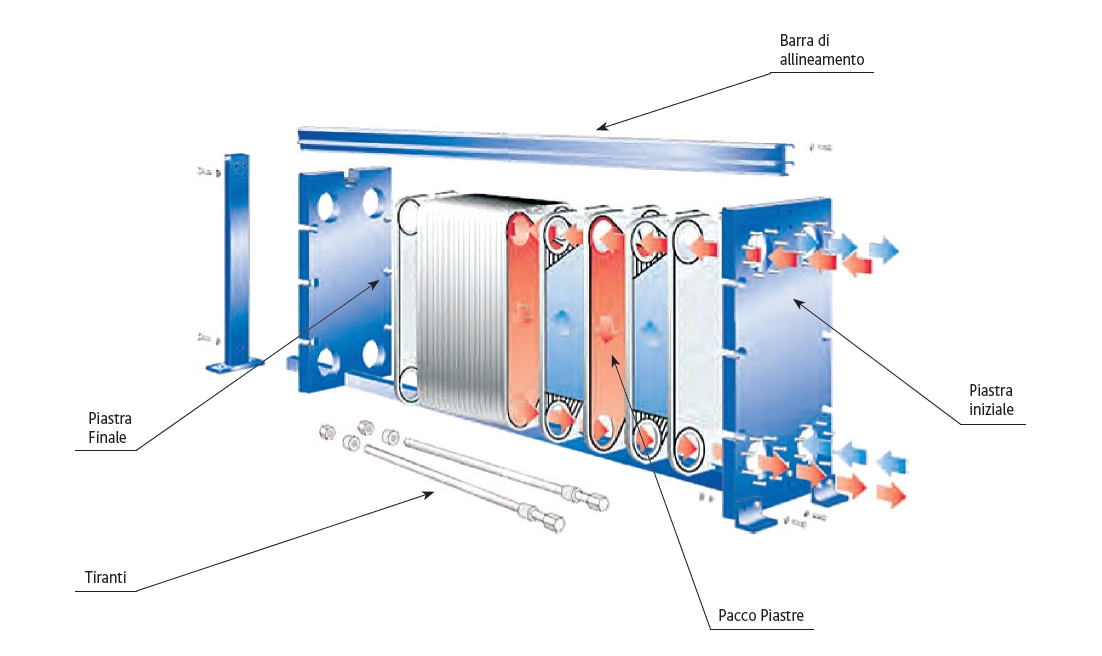 Barra di allineamento

Piastra Finale

Piastra iniziale

Tiranti

Pacco Piastre